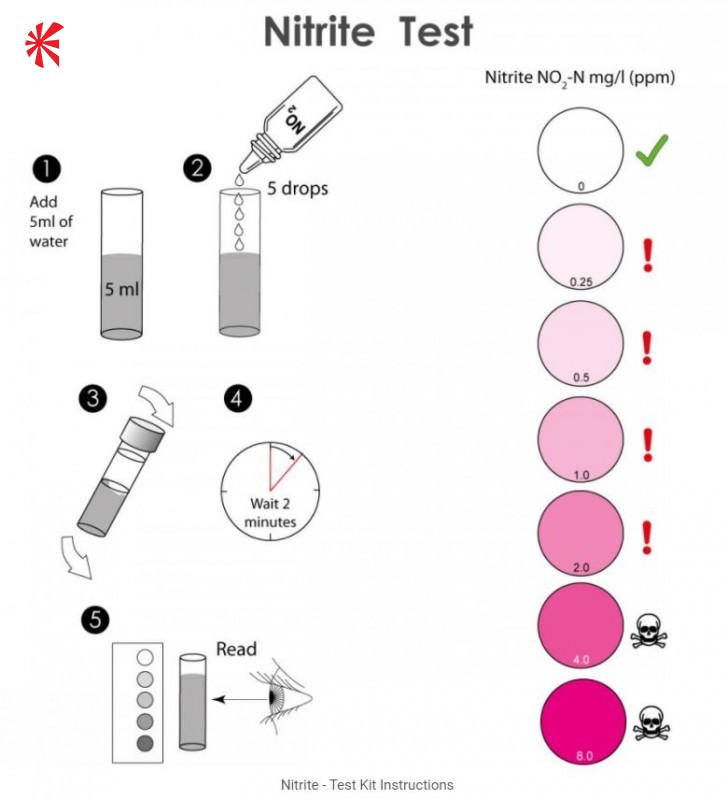 Nitrite Test

Nitrite $NO_2$-N mg/l (ppm)

1
Add 5ml of water

5 ml

2
$NO_2$
5 drops

3

4
Wait 2 minutes

5
Read

0
0.25
0.5
1.0
2.0
4.0
8.0

Nitrite - Test Kit Instructions