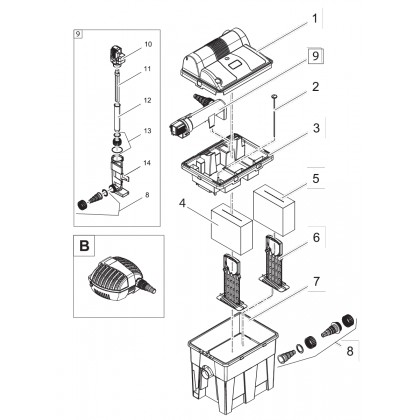 9
10
11
12
13
14
8
B
1
9
2
3
5
4
6
7
8