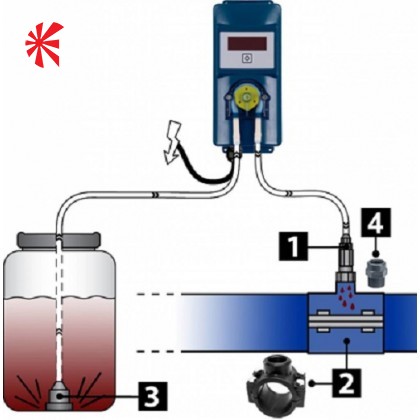 4
1
2
3