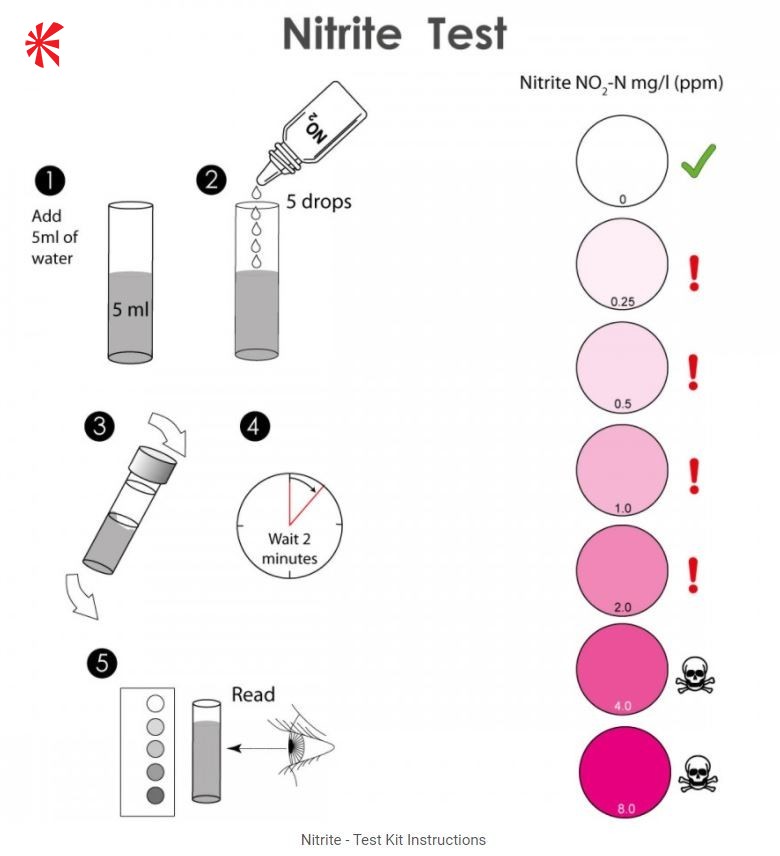 Nitrite Test

Nitrite $NO_2$-N mg/l (ppm)

1
Add 5ml of water

5 ml

2
$NO_2$
5 drops

3

4
Wait 2 minutes

5
Read

0
0.25
0.5
1.0
2.0
4.0
8.0

Nitrite - Test Kit Instructions