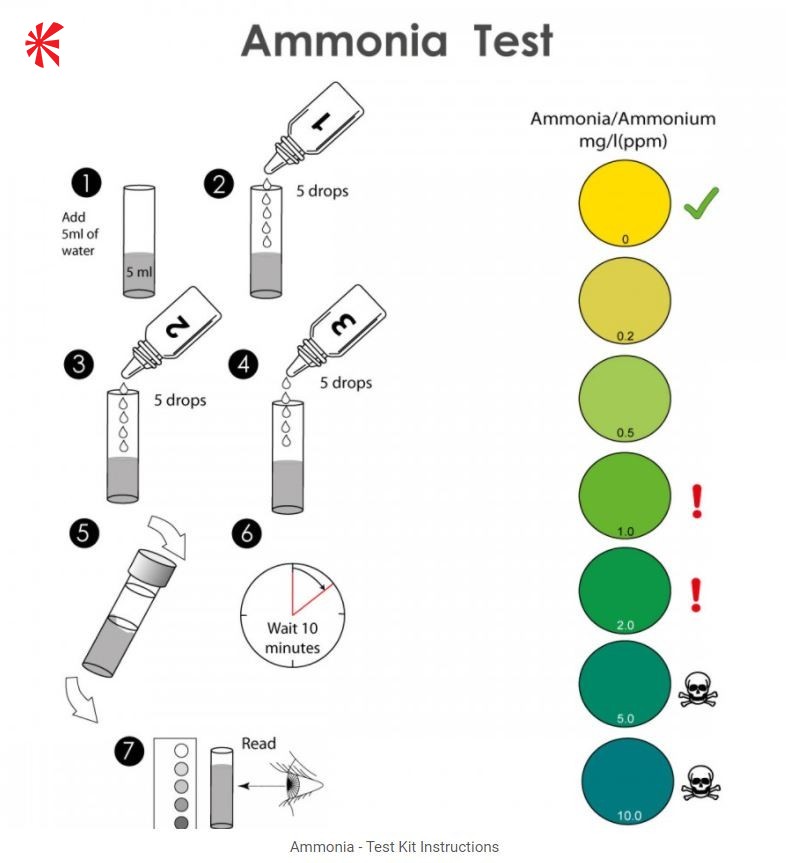 Ammonia Test

1
Add 5ml of water
5 ml

2
1
5 drops

3
2
5 drops

4
3
5 drops

5

6
Wait 10 minutes

7
Read

Ammonia/Ammonium mg/l(ppm)
0
0.2
0.5
1.0
!
2.0
!
5.0
10.0

Ammonia - Test Kit Instructions